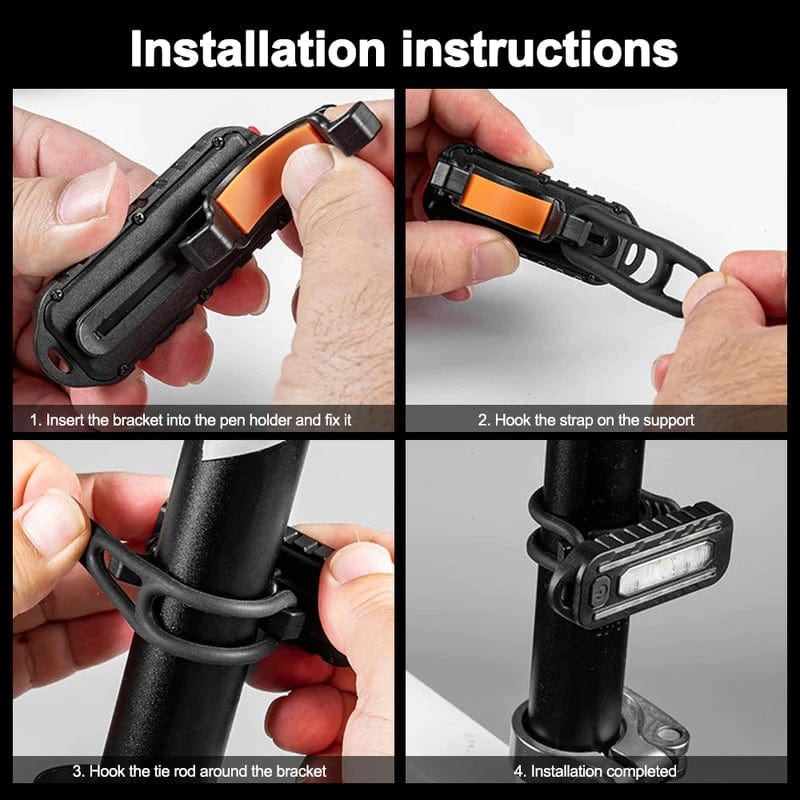 Installation instructions

1. Insert the bracket into the pen holder and fix it

2. Hook the strap on the support

3. Hook the tie rod around the bracket

4. Installation completed